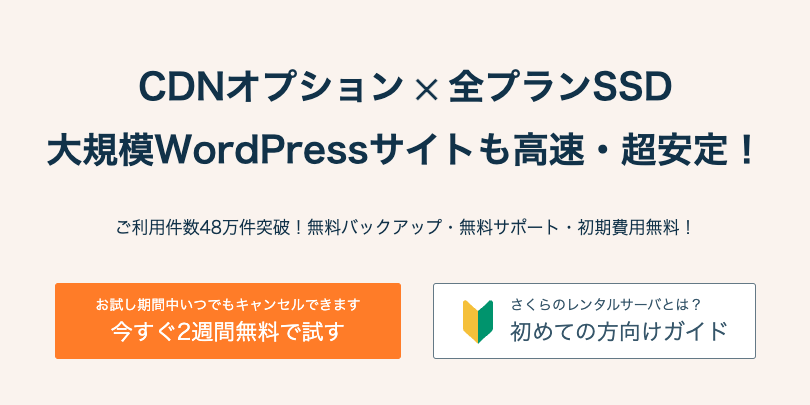 CDNオプション × 全プランSSD
大規模WordPressサイトも高速・超安定！

ご利用件数48万件突破！無料バックアップ・無料サポート・初期費用無料！

お試し期間中いつでもキャンセルできます
今すぐ2週間無料で試す

さくらのレンタルサーバとは？
初めての方向けガイド